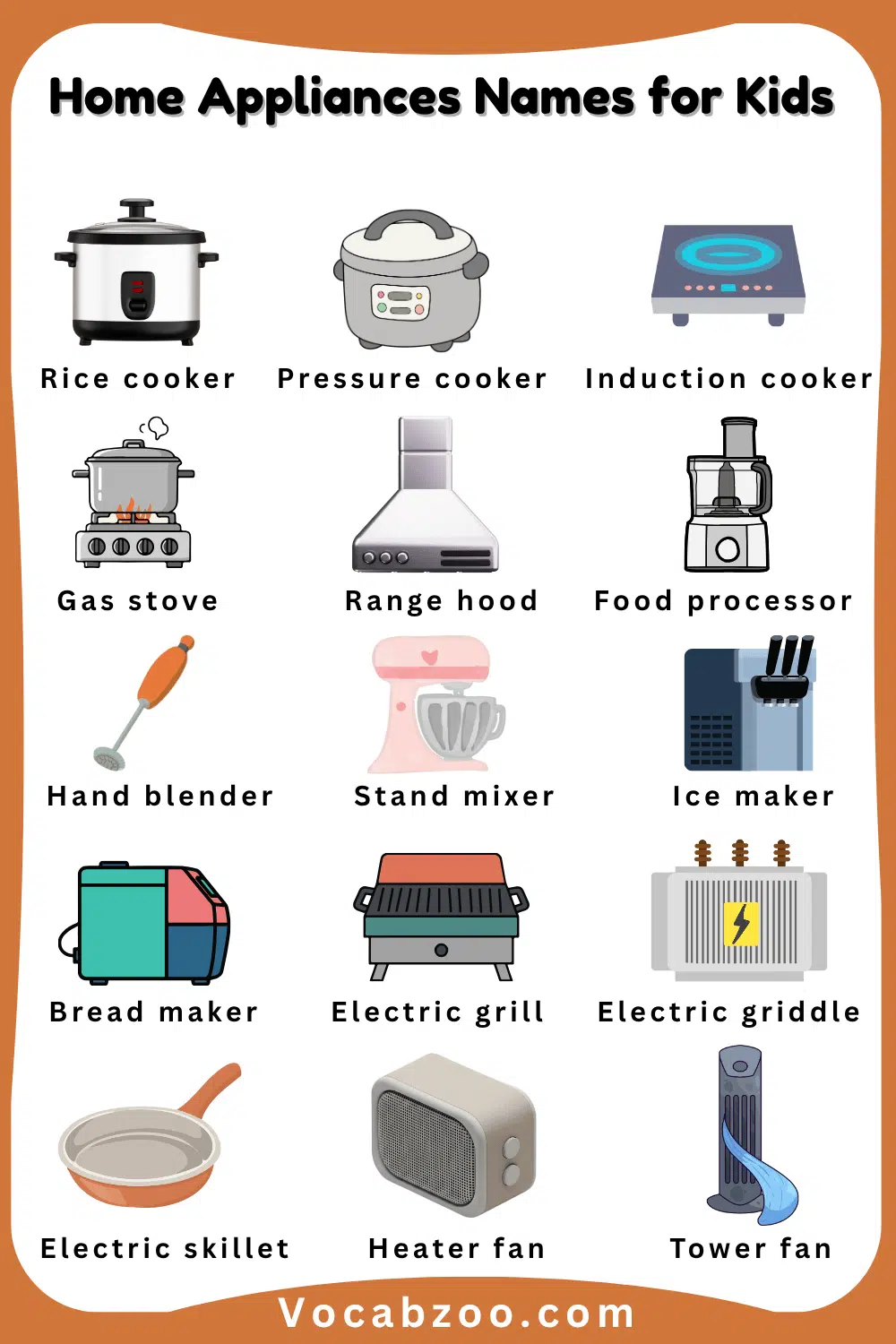 Home Appliances Names for Kids

Rice cooker
Pressure cooker
Induction cooker

Gas stove
Range hood
Food processor

Hand blender
Stand mixer
Ice maker

Bread maker
Electric grill
Electric griddle

Electric skillet
Heater fan
Tower fan

Vocabzoo.com