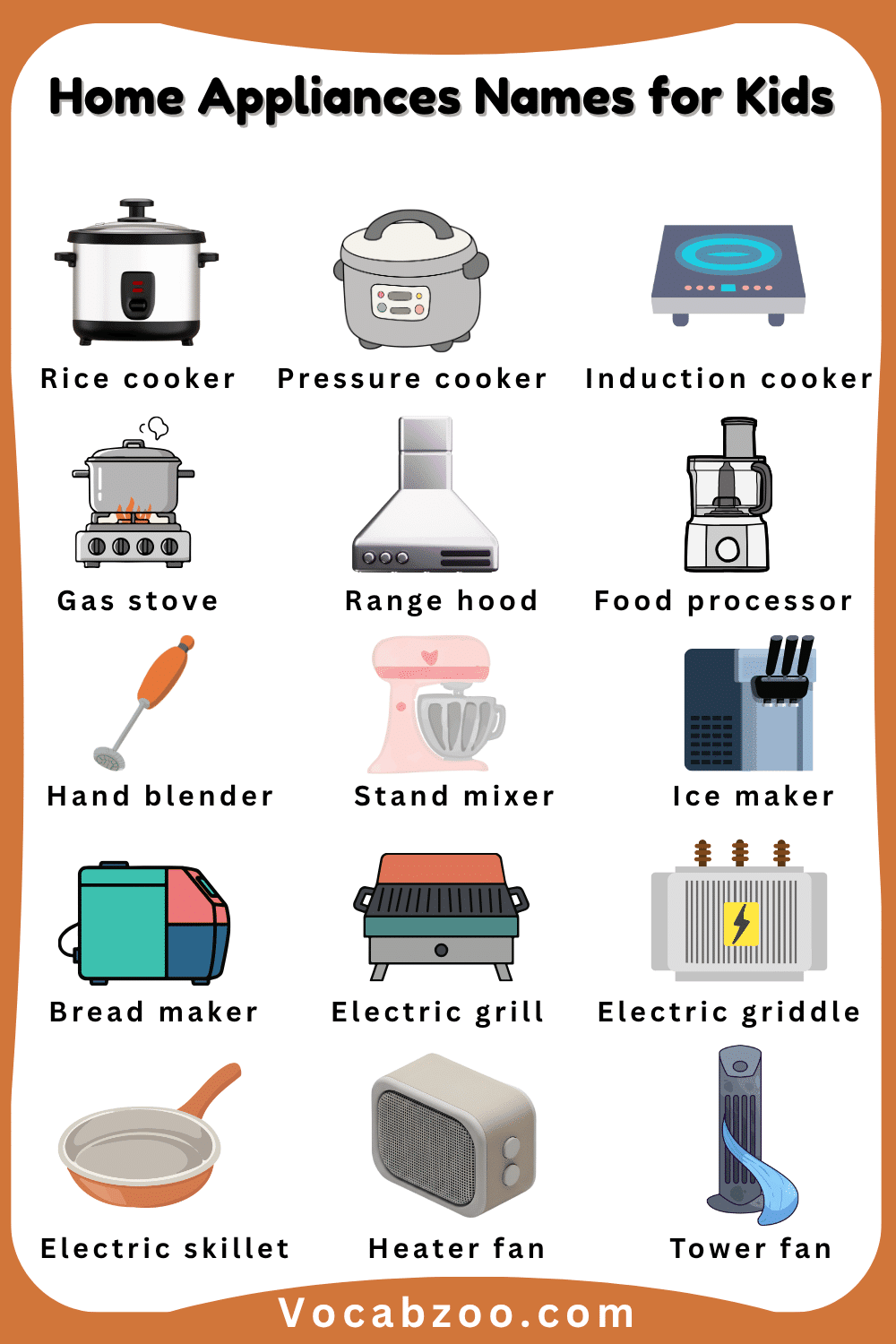 Home Appliances Names for Kids

Rice cooker
Pressure cooker
Induction cooker

Gas stove
Range hood
Food processor

Hand blender
Stand mixer
Ice maker

Bread maker
Electric grill
Electric griddle

Electric skillet
Heater fan
Tower fan

Vocabzoo.com